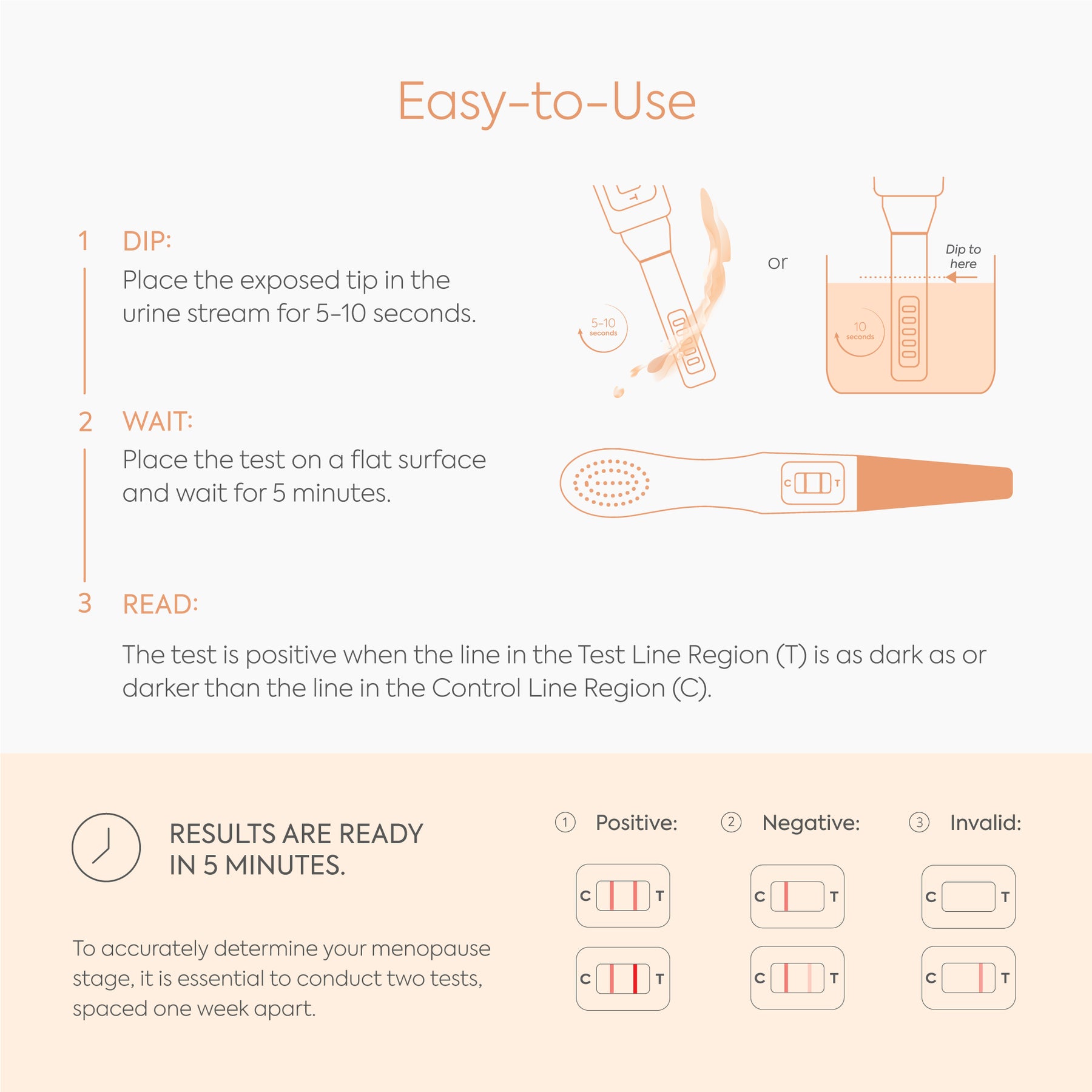 Easy-to-Use

1 DIP:
Place the exposed tip in the urine stream for 5-10 seconds.

T

5-10 seconds

or

Dip to here

10 seconds

2 WAIT:
Place the test on a flat surface and wait for 5 minutes.

C T

3 READ:
The test is positive when the line in the Test Line Region (T) is as dark as or darker than the line in the Control Line Region (C).

RESULTS ARE READY IN 5 MINUTES.

To accurately determine your menopause stage, it is essential to conduct two tests, spaced one week apart.

① Positive:

C T

C T

② Negative:

C T

C T

③ Invalid:

C T

C T